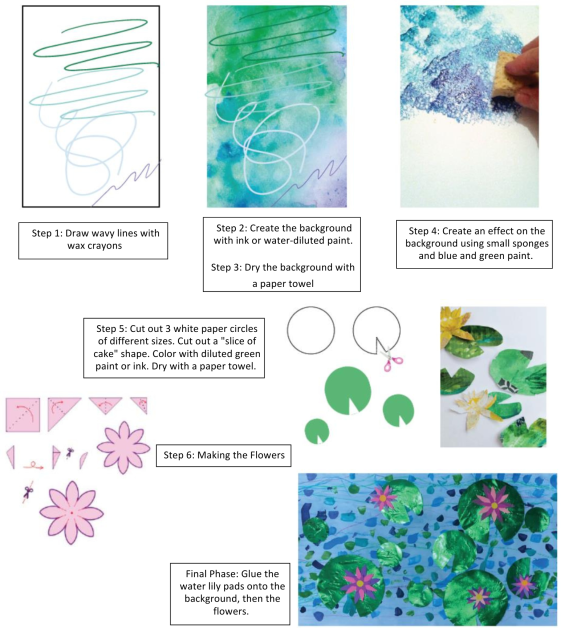 Step 1: Draw wavy lines with wax crayons

Step 2: Create the background with ink or water-diluted paint.

Step 3: Dry the background with a paper towel

Step 4: Create an effect on the background using small sponges and blue and green paint.

Step 5: Cut out 3 white paper circles of different sizes. Cut out a "slice of cake" shape. Color with diluted green paint or ink. Dry with a paper towel.

Step 6: Making the Flowers

Final Phase: Glue the water lily pads onto the background, then the flowers.